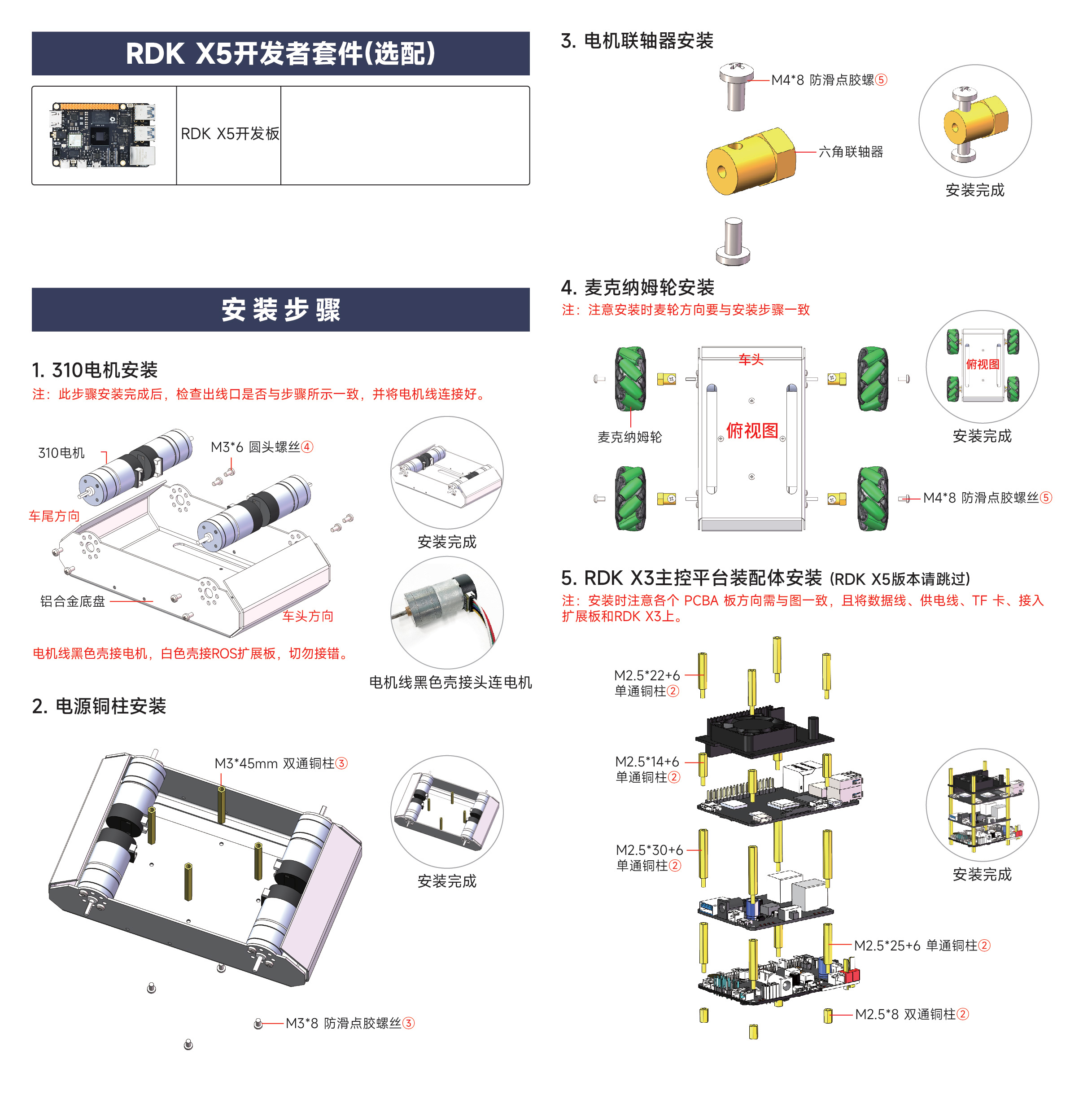 RDK X5开发者套件(选配)

| | RDK X5开发板 | |
|---|---|---|

安装步骤

1. 310电机安装
注：此步骤安装完成后，检查出线口是否与步骤所示一致，并将电机线连接好。

310电机
M3*6 圆头螺丝④
车尾方向
铝合金底盘
车头方向
安装完成
电机线黑色壳接电机，白色壳接ROS扩展板，切勿接错。
电机线黑色壳接头连电机

2. 电源铜柱安装
M3*45mm 双通铜柱③
安装完成
M3*8 防滑点胶螺丝③

3. 电机联轴器安装
M4*8 防滑点胶螺⑤
六角联轴器
安装完成

4. 麦克纳姆轮安装
注：注意安装时麦轮方向要与安装步骤一致
车头
俯视图
麦克纳姆轮
俯视图
安装完成
M4*8 防滑点胶螺丝⑤

5. RDK X3主控平台装配体安装 (RDK X5版本请跳过)
注：安装时注意各个 PCBA 板方向需与图一致，且将数据线、供电线、TF 卡、接入扩展板和RDK X3上。
M2.5*22+6 单通铜柱②
M2.5*14+6 单通铜柱②
M2.5*30+6 单通铜柱②
安装完成
M2.5*25+6 单通铜柱②
M2.5*8 双通铜柱②